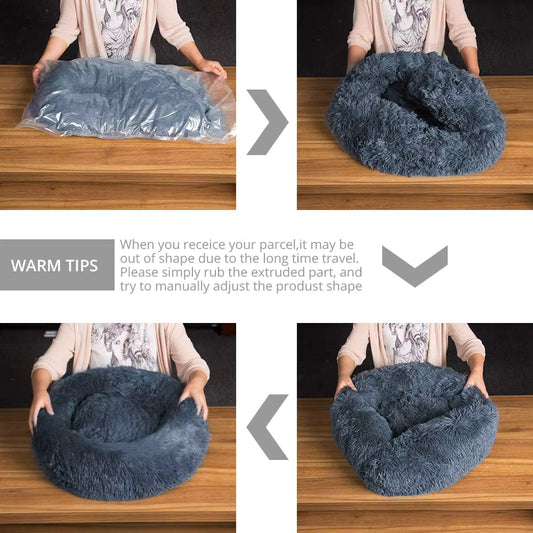 WARM TIPS

When you receice your parcel,it may be out of shape due to the long time travel. Please simply rub the extruded part, and try to manually adjust the produst shape